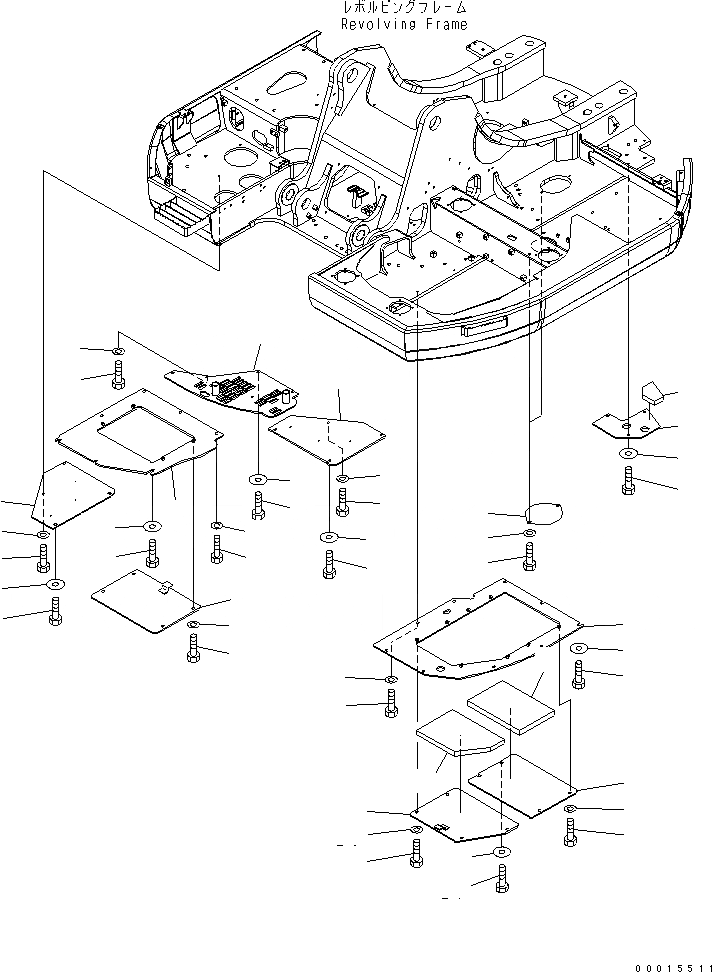 レボルビングフレーム
Revolving Frame

00015511