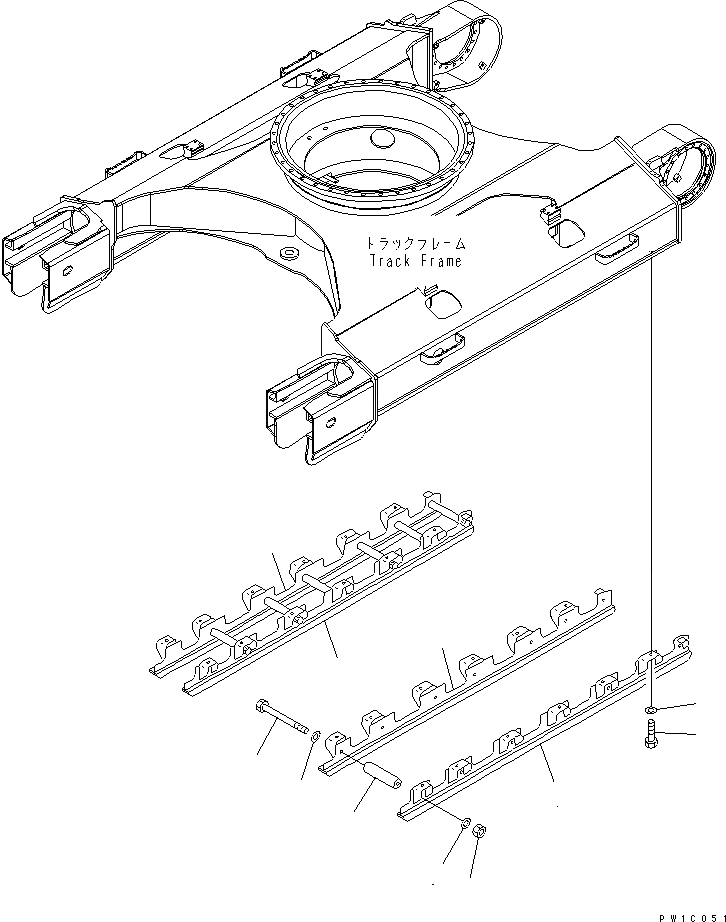 トラックフレーム
Track Frame

PW1C051