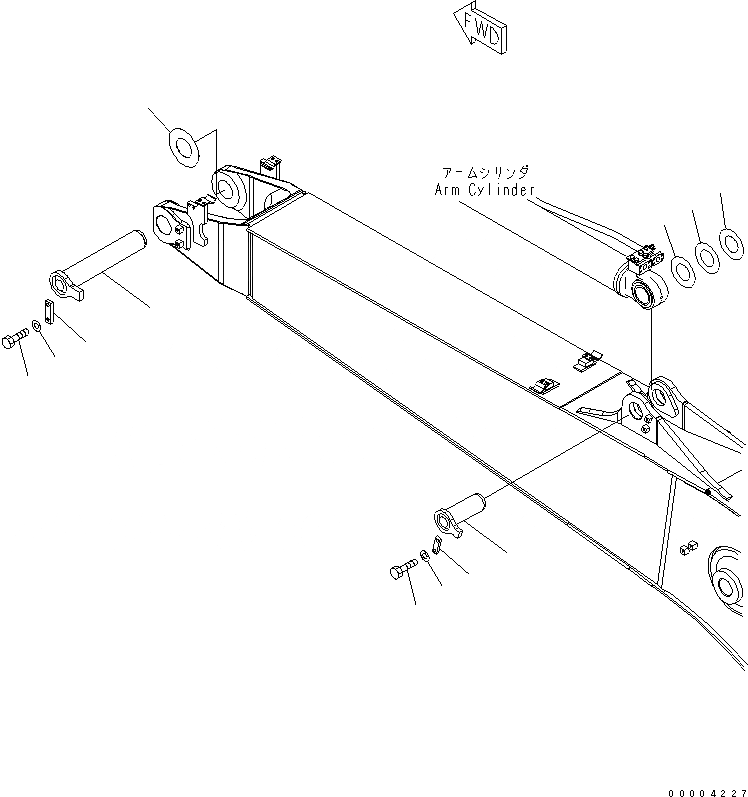 FWD

アームシリンダ
Arm Cylinder

00004227