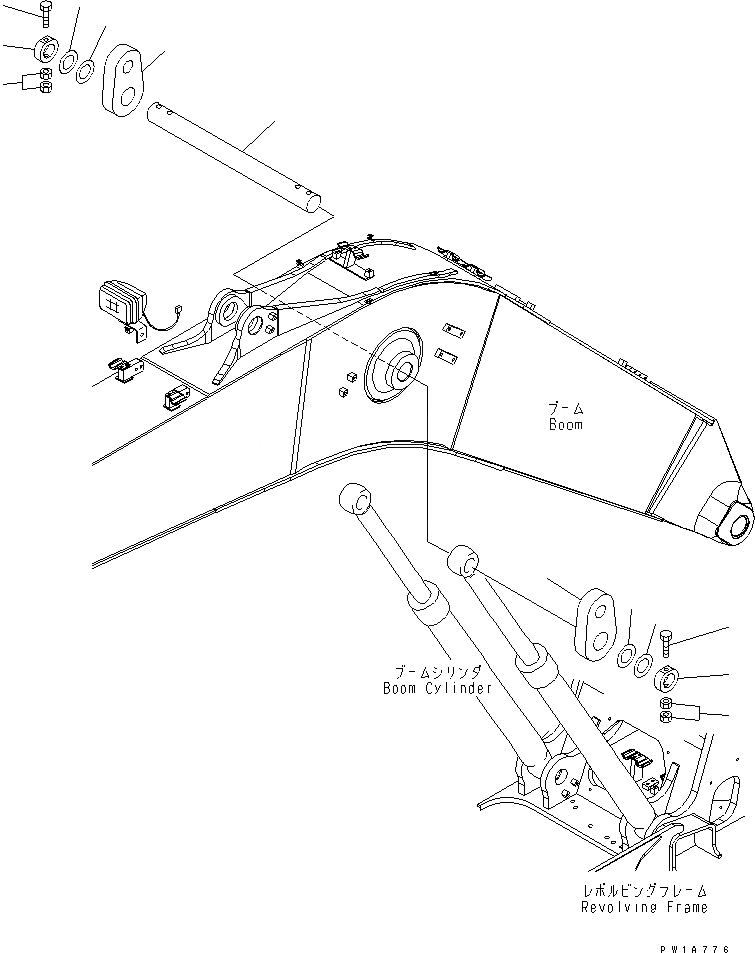 ブーム
Boom

ブームシリンダ
Boom Cylinder

レボルビングフレーム
Revolving Frame

PW1A776