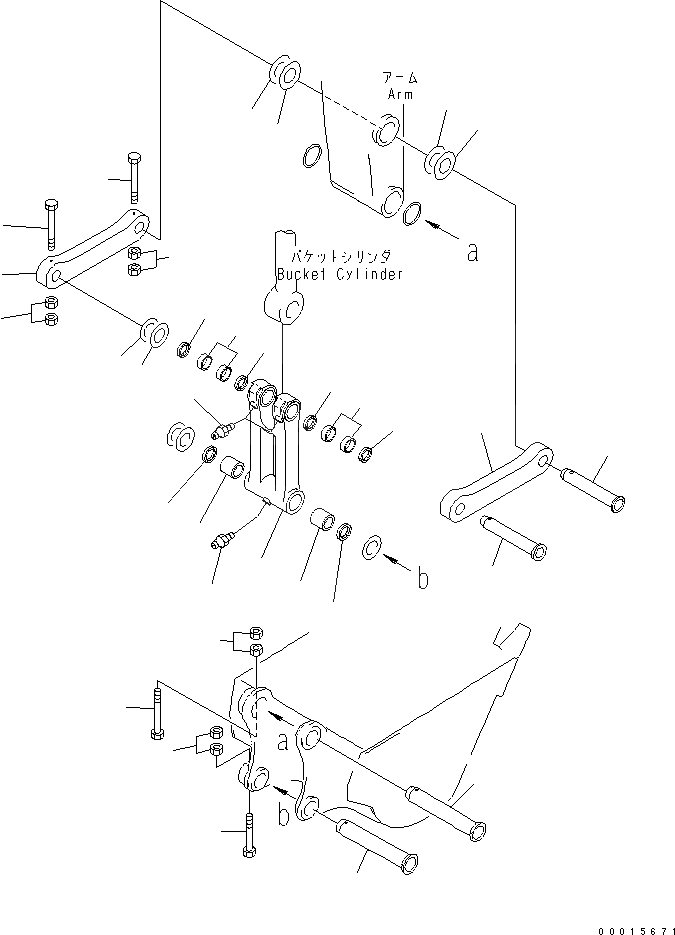 アーム
Arm

a

バケットシリンダ
Bucket Cylinder

b

a

b

00015671