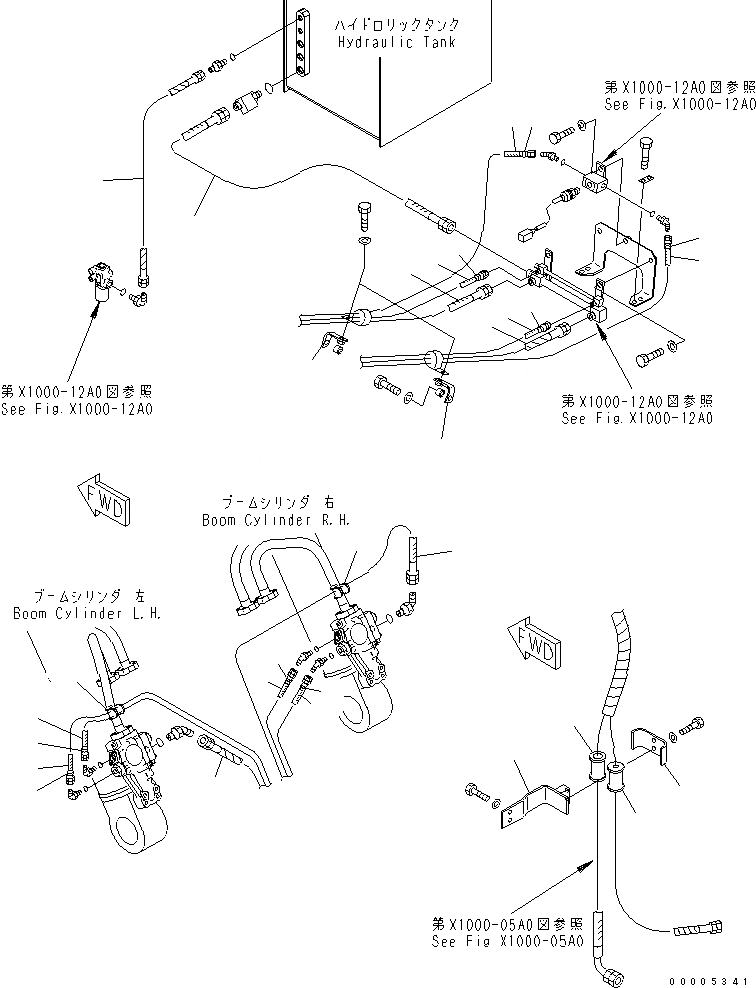 ハイドロリックタンク
Hydraulic Tank

第X1000-12A0図参照
See Fig.X1000-12A0

第X1000-12A0図参照
See Fig.X1000-12A0

第X1000-12A0図参照
See Fig.X1000-12A0

FWD

ブームシリンダ 右
Boom Cylinder R.H.

ブームシリンダ 左
Boom Cylinder L.H.

FWD

第X1000-05A0図参照
See Fig X1000-05A0

00005341