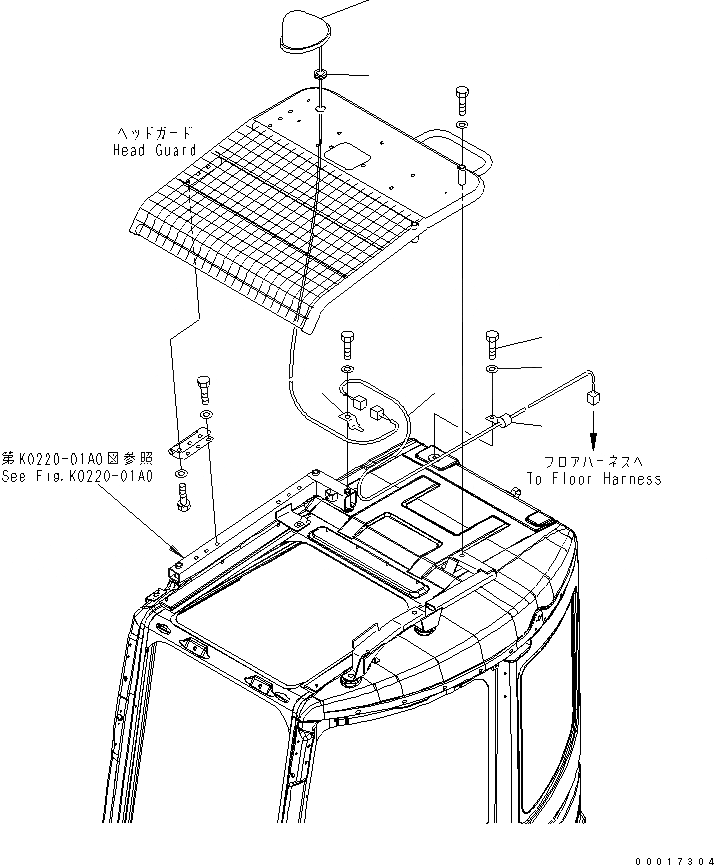 ヘッドガード
Head Guard

第K0220-01A0図参照
See Fig.K0220-01A0

フロアハーネスへ
To Floor Harness

00017304