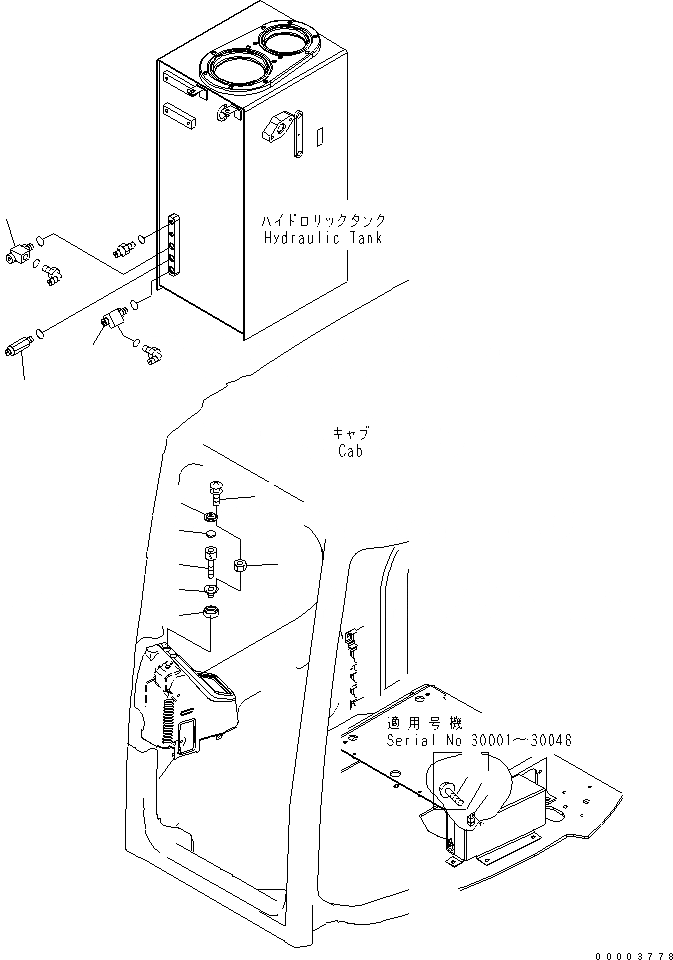 ハイドロリックタンク
Hydraulic Tank

キャブ
Cab

適用号機
Serial No 30001~30048

00003778