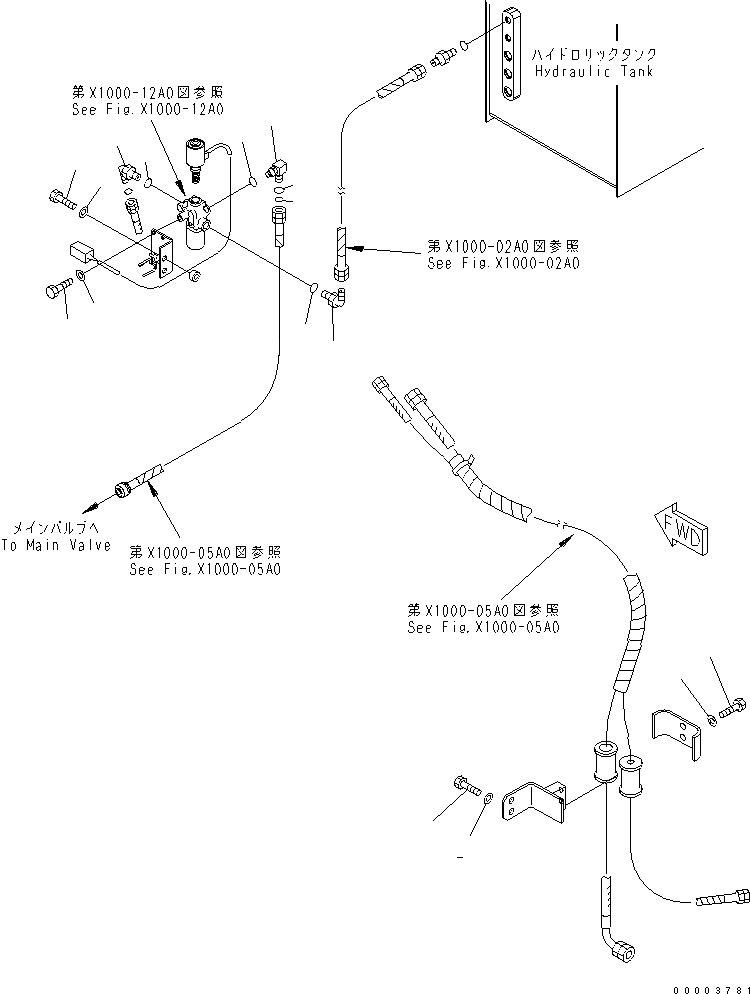 ハイドロリックタンク
Hydraulic Tank

第X1000-12A0図参照
See Fig.X1000-12A0

第X1000-02A0図参照
See Fig.X1000-02A0

メインバルブへ
To Main Valve

第X1000-05A0図参照
See Fig.X1000-05A0

FWD

第X1000-05A0図参照
See Fig.X1000-05A0

00003781