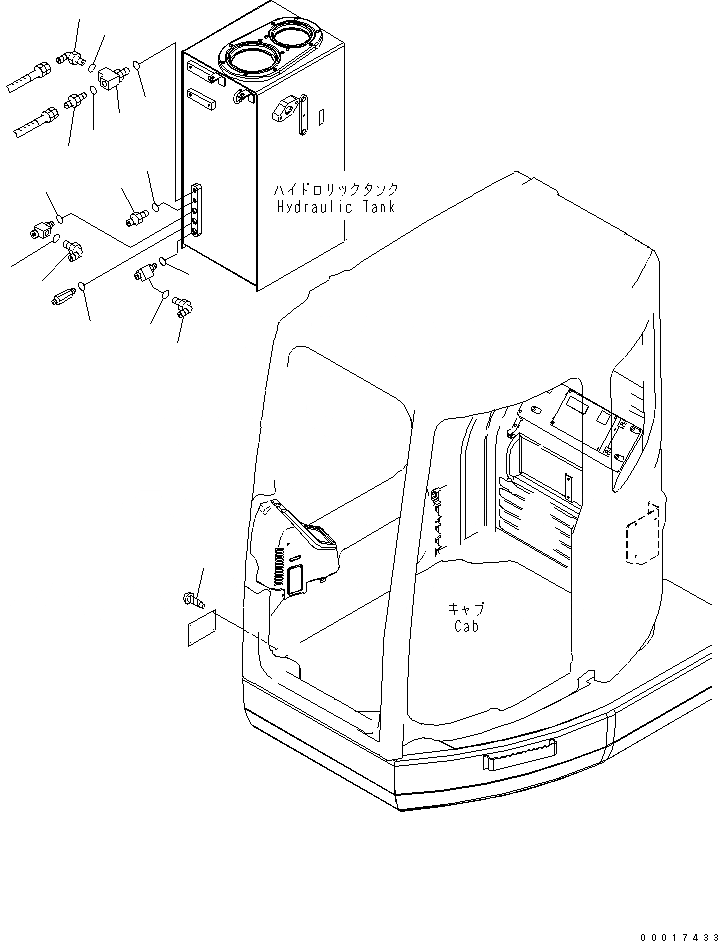 ハイドロリックタンク
Hydraulic Tank

キャブ
Cab

00017433