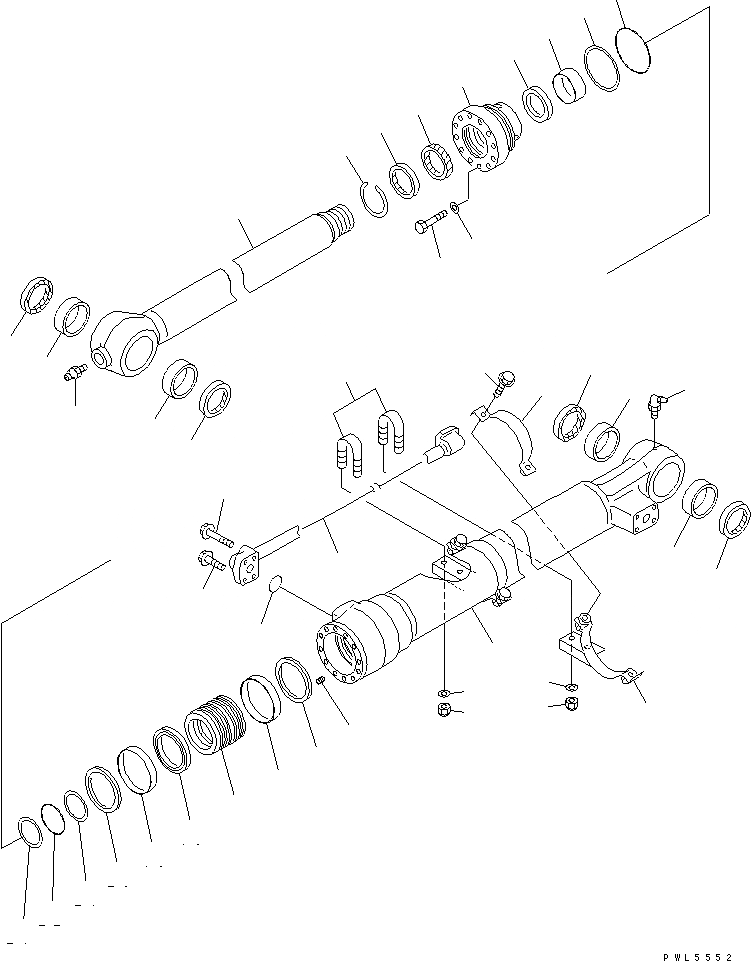 PWL5552