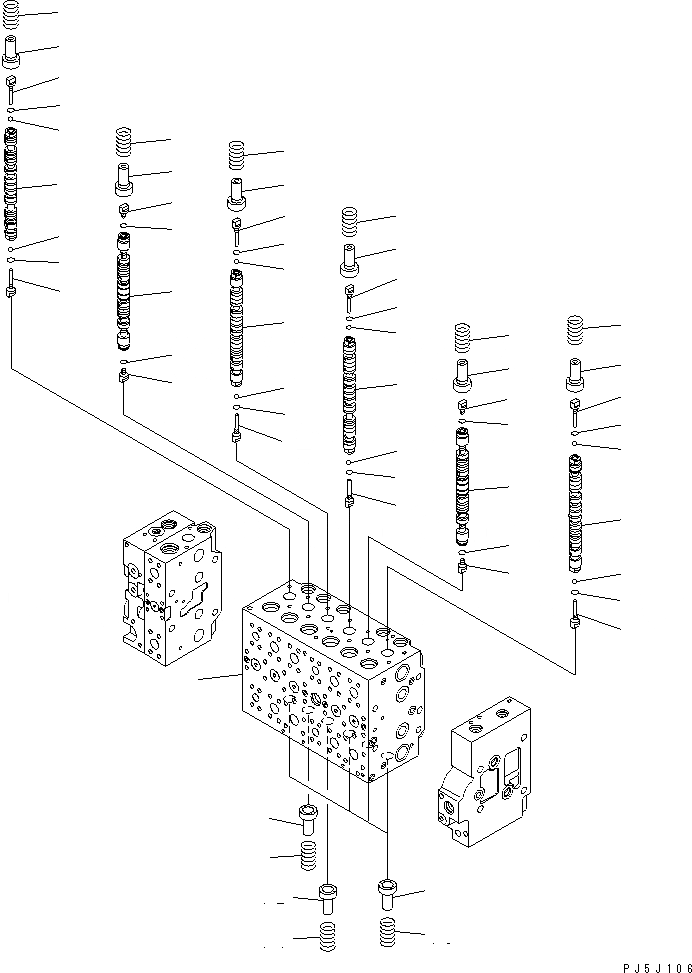 PJ5J106