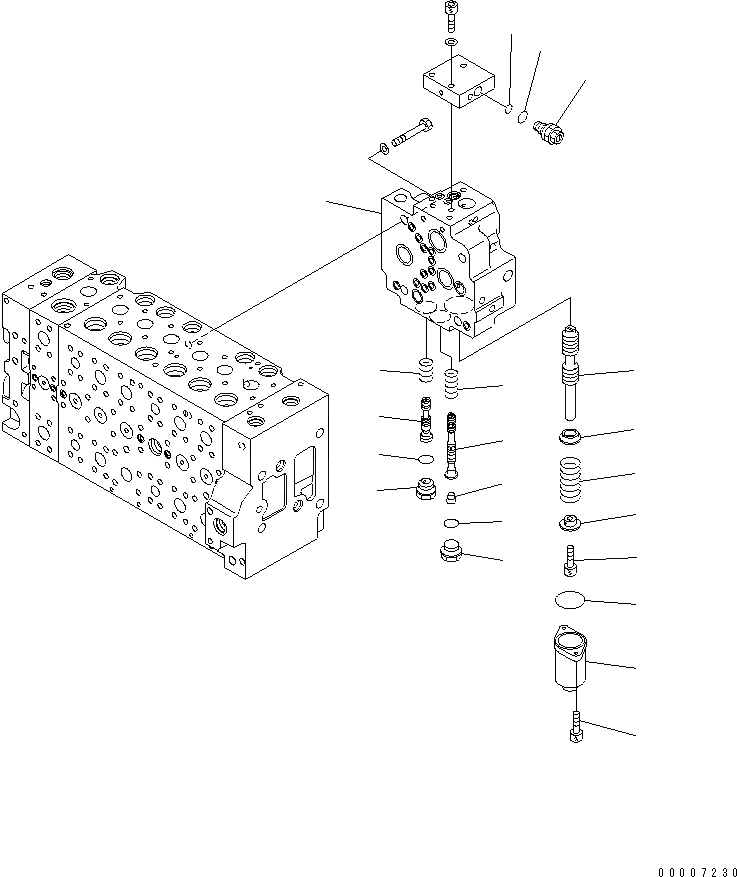 00007230