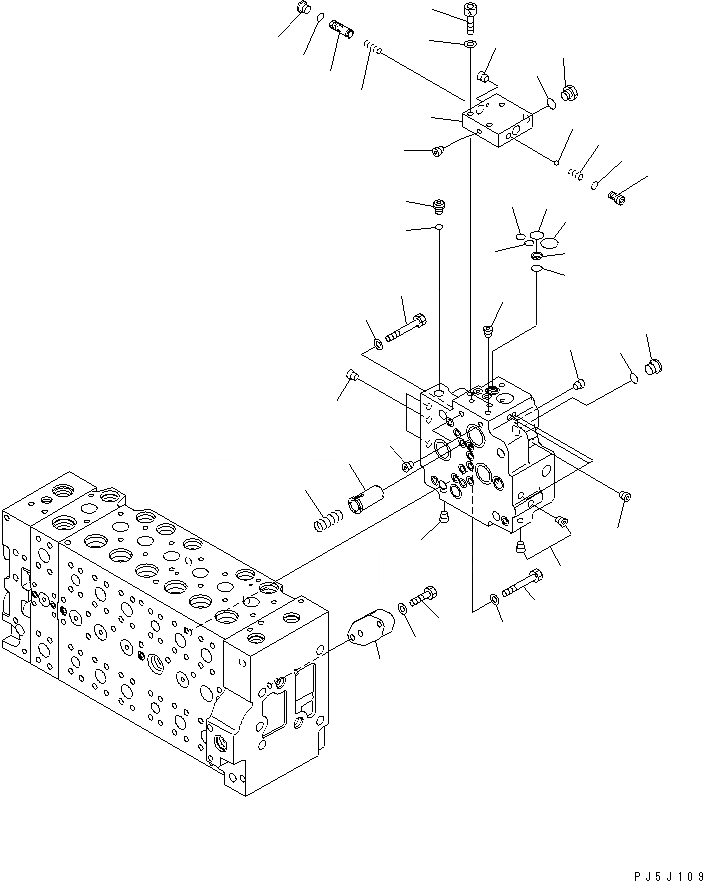 PJ5J109