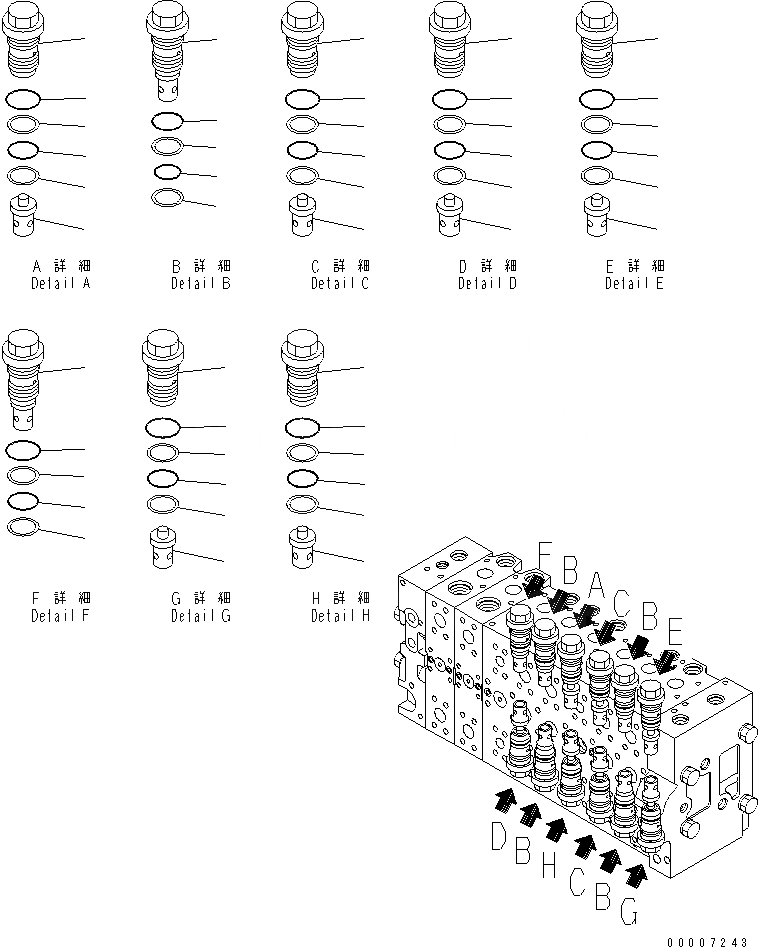 A 詳 細
Detail A

B 詳 細
Detail B

C 詳 細
Detail C

D 詳 細
Detail D

E 詳 細
Detail E

F 詳 細
Detail F

G 詳 細
Detail G

H 詳 細
Detail H

F B A C B E

D B H C B G

00007243