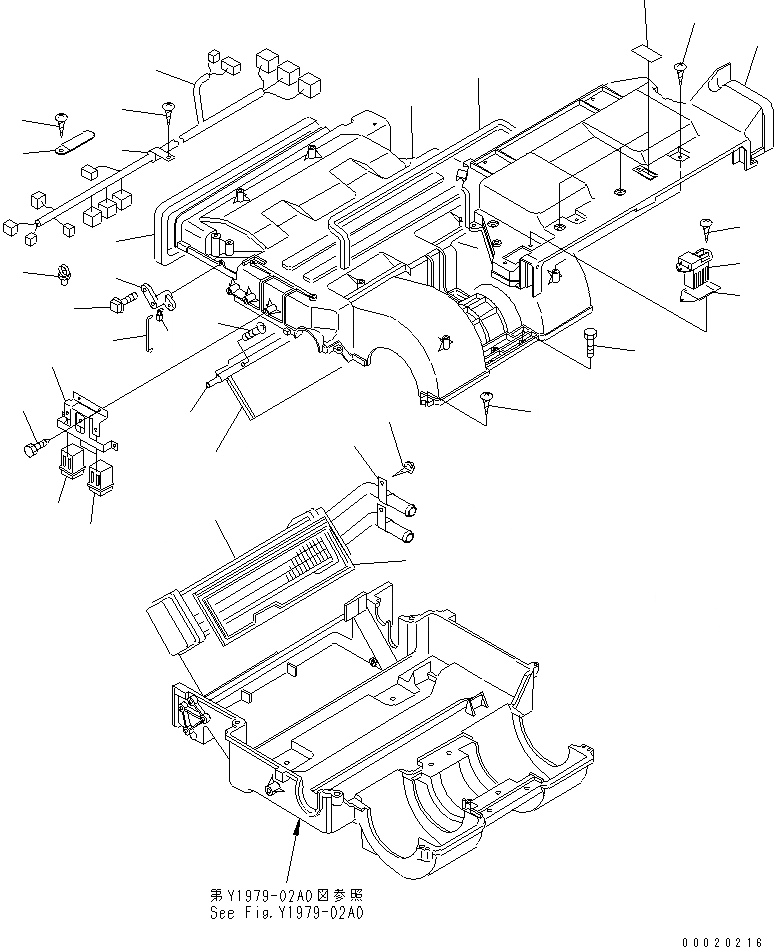 第Y1979-02A0図参照
See Fig.Y1979-02A0

00020216