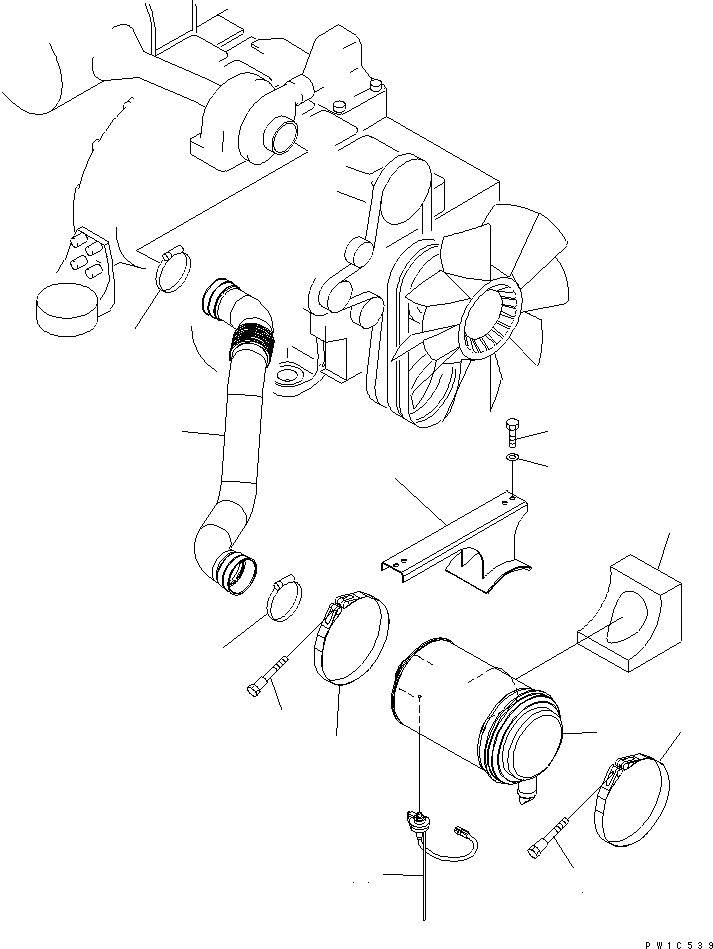 PW1C539