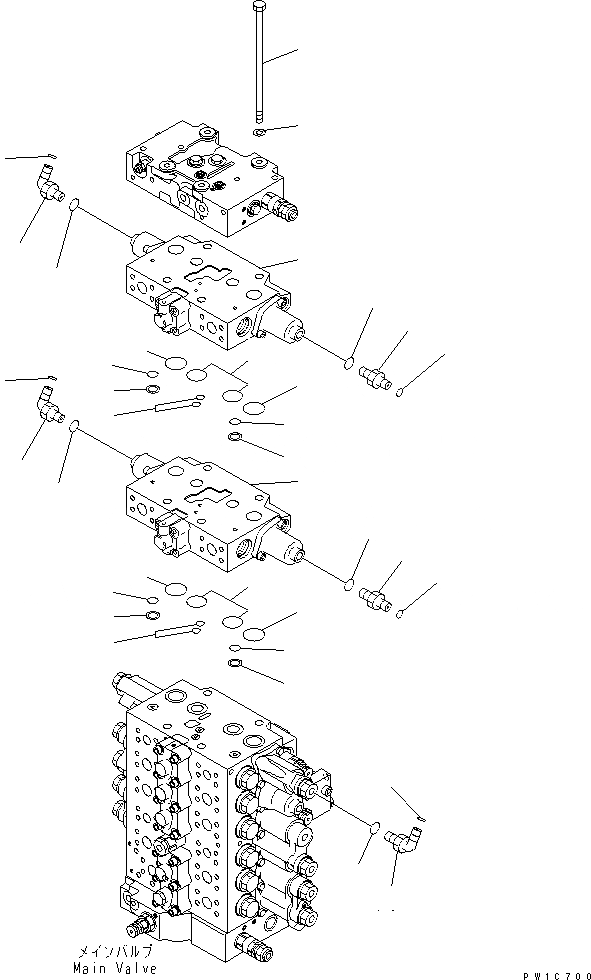 メインバルブ
Main Valve

PW1C700