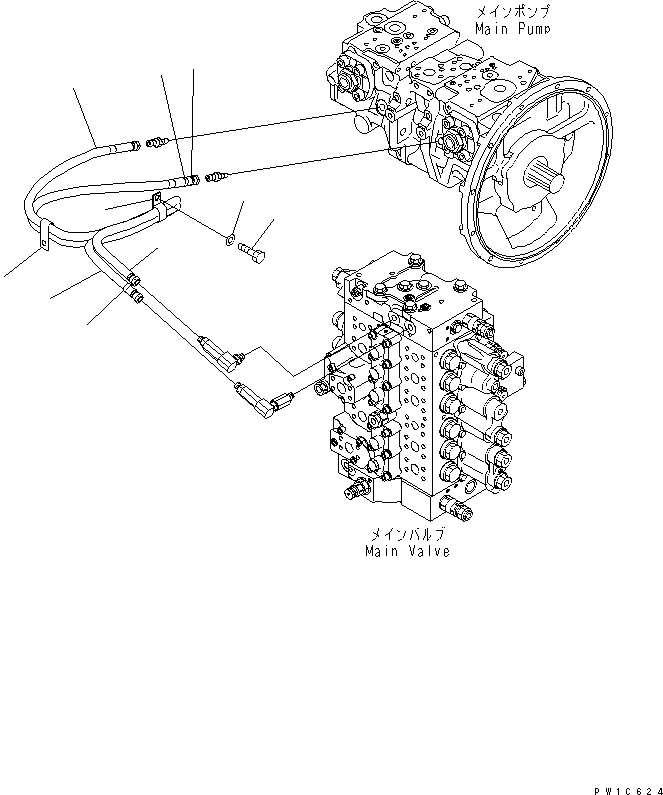 メインポンプ
Main Pump

メインバルブ
Main Valve

PW1C624