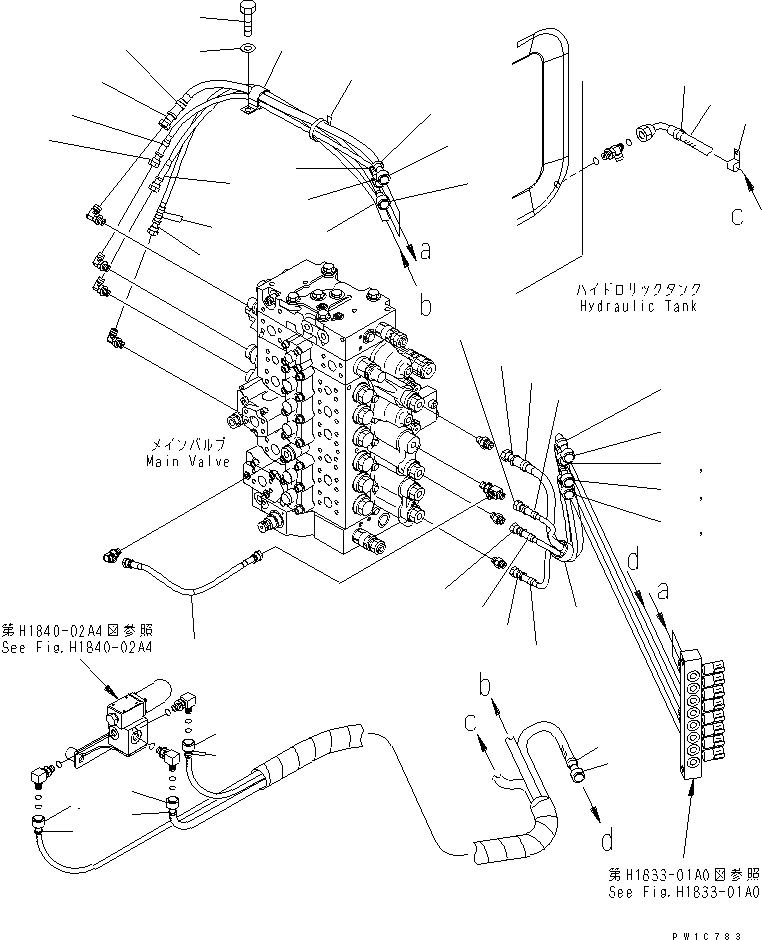 a
b
c
ハイドロリックタンク
Hydraulic Tank
メインバルブ
Main Valve
,
,
,
d
a
第H1840-02A4図参照
See Fig.H1840-02A4
b
c
d
第H1833-01A0図参照
See Fig.H1833-01A0
PW1C783