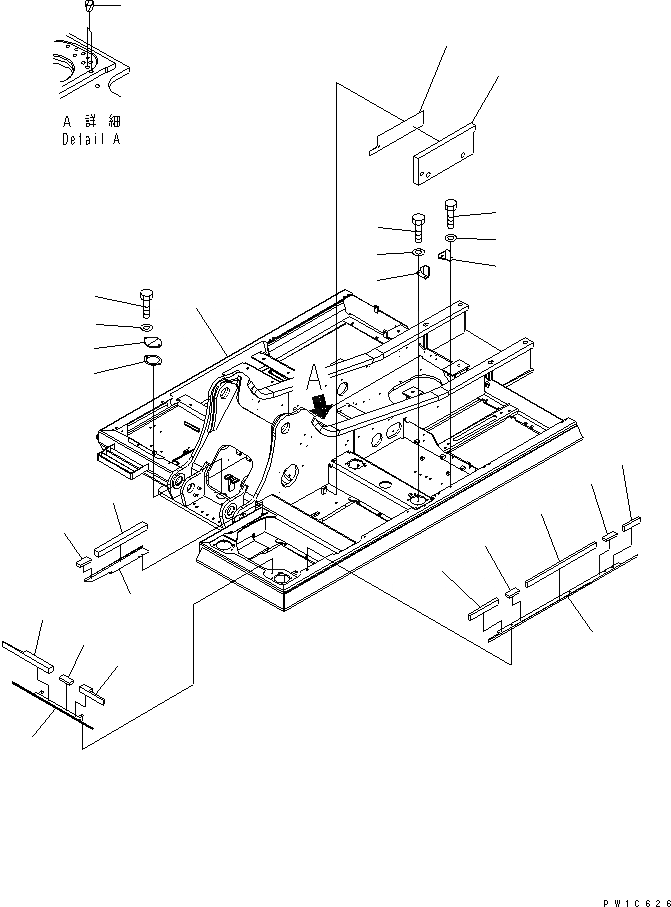 A 詳細
Detail A

A

PW1C626