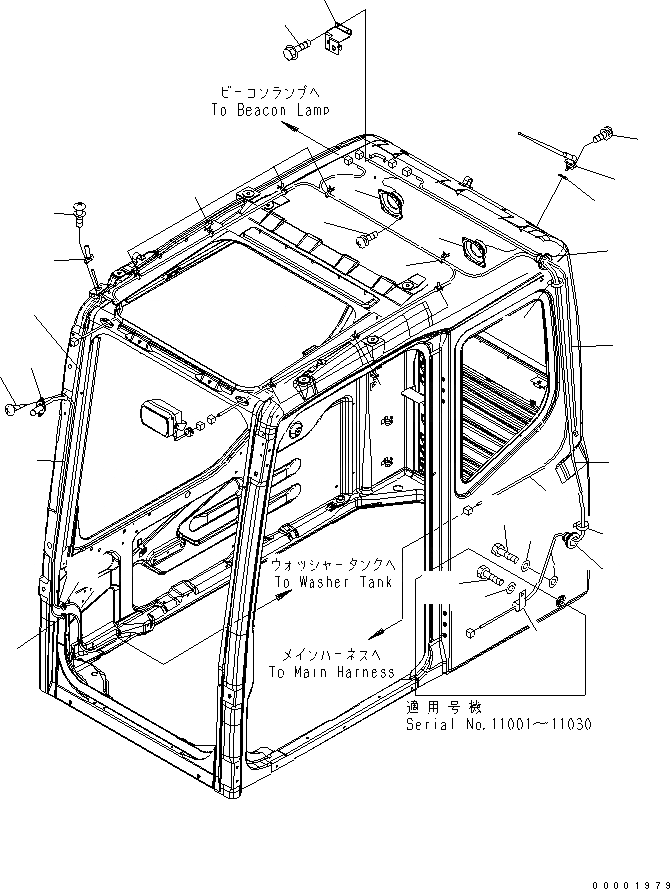 ビーコンランプへ
To Beacon Lamp

ウォッシャータンクへ
To Washer Tank

メインハーネスへ
To Main Harness

適用号機
Serial No.11001～11030

00001979