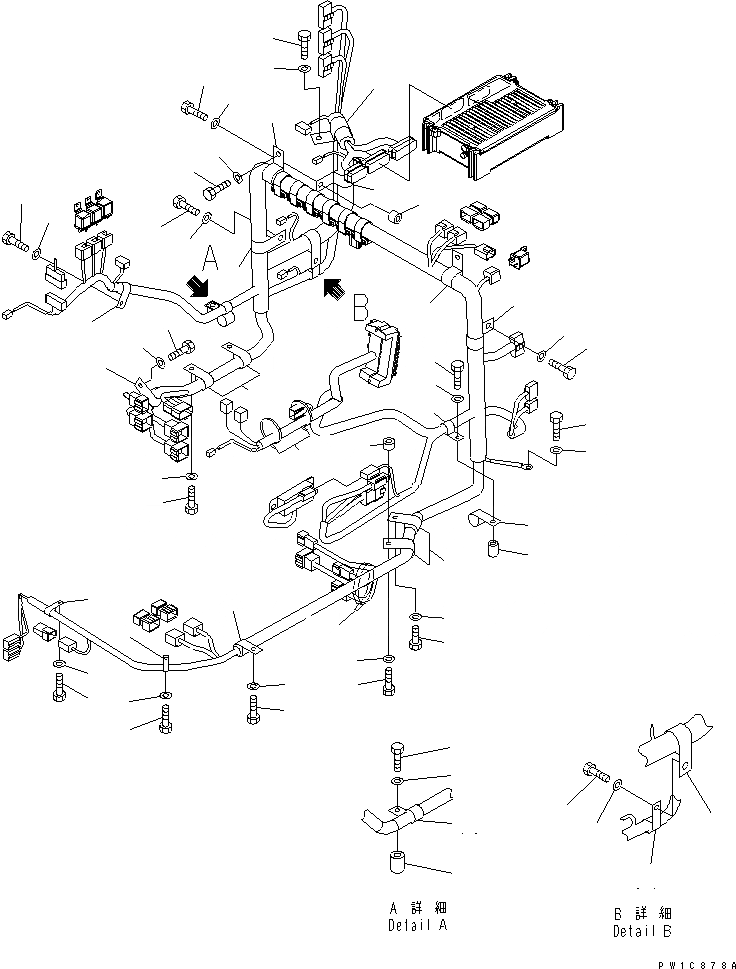 A

B

A 詳 細
Detail A

B 詳 細
Detail B

PW1C878A