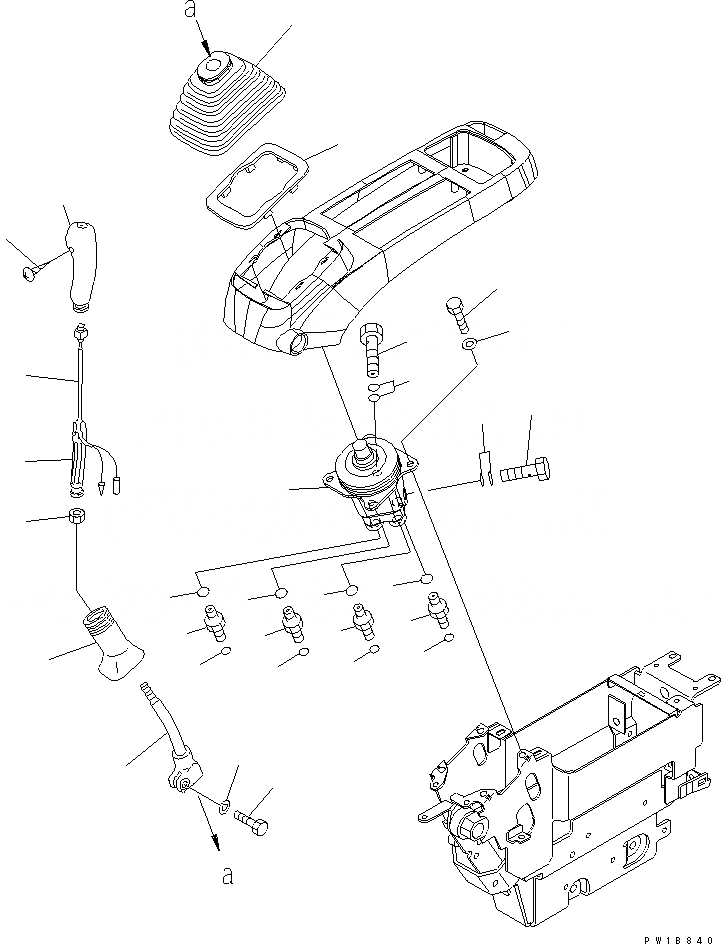 a

a

PW1B840