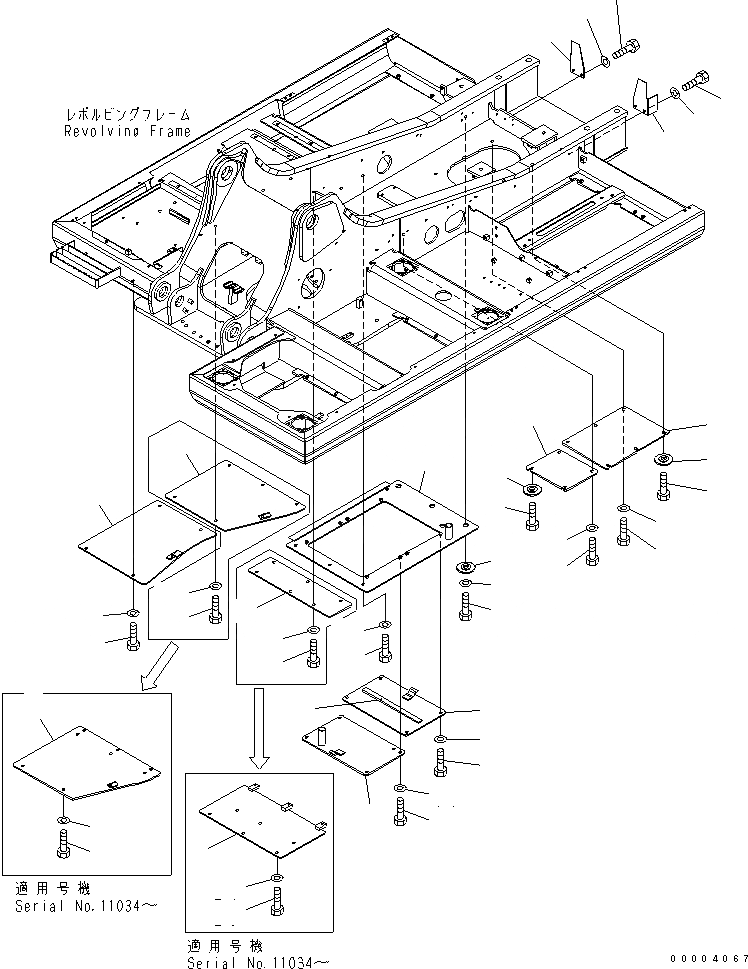 レボルビングフレーム
Revolving Frame

適用号機
Serial No.11034～

適用号機
Serial No.11034～

00004067