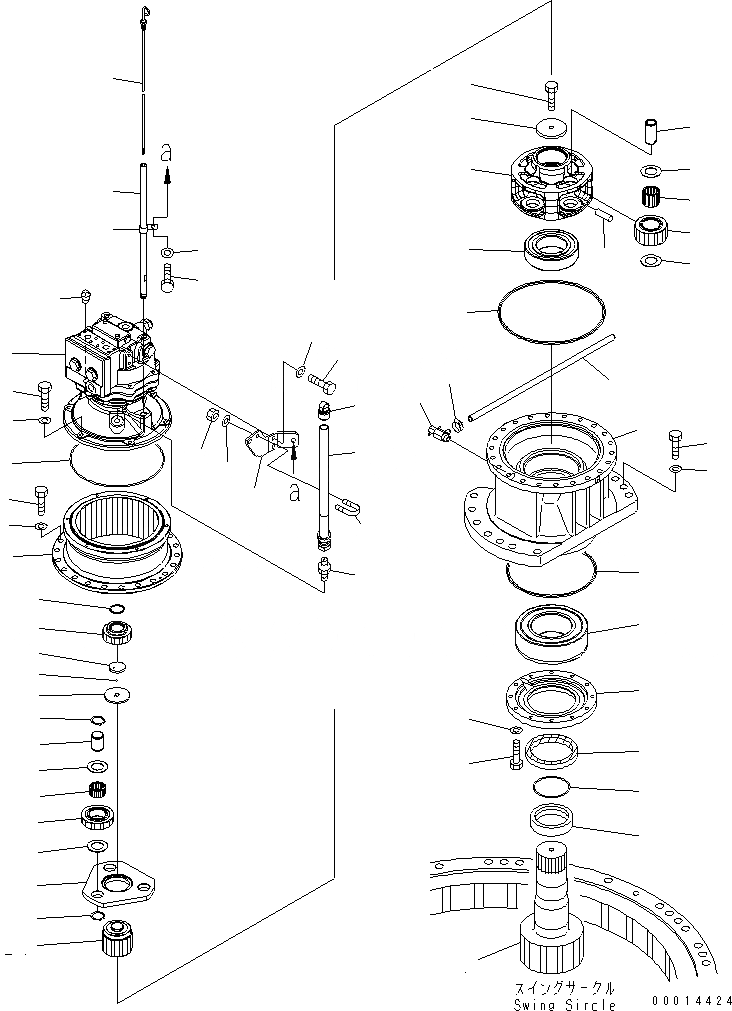 a

a

スイングサークル
Swing Sircle

00014424