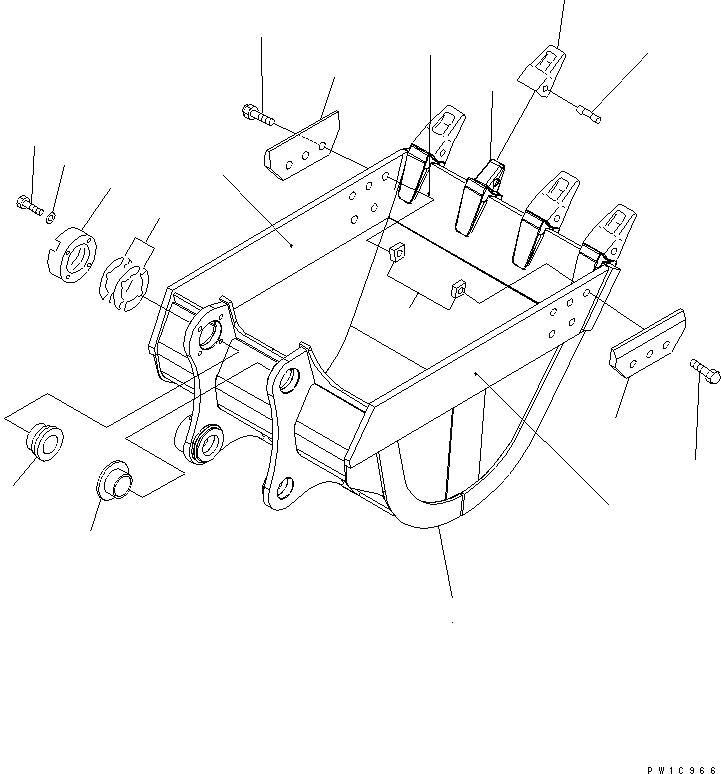 PW1C966