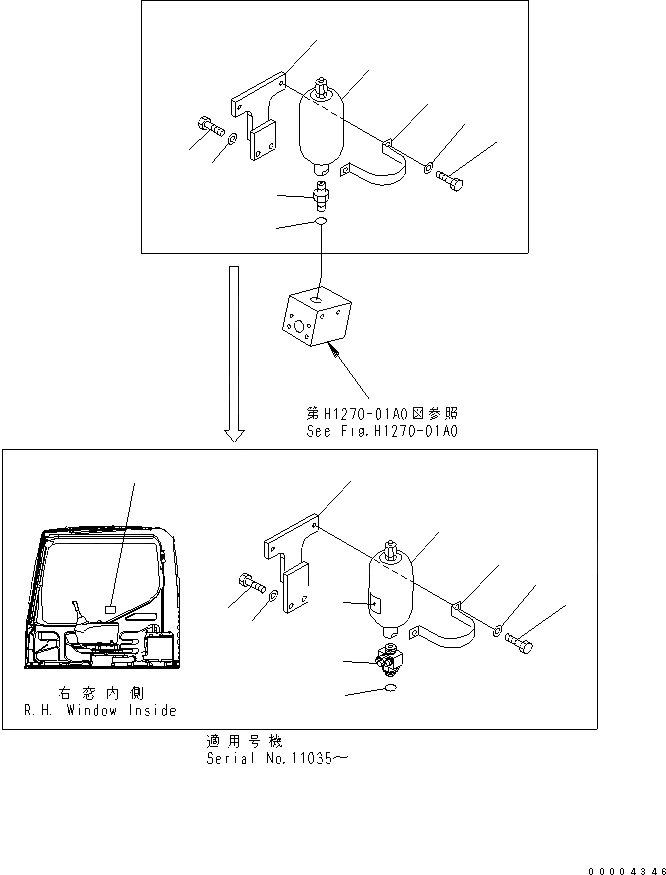 第H1270-01A0図参照
See Fig.H1270-01A0

右窓内側
R.H. Window Inside

適用号機
Serial No.11035~

00004346