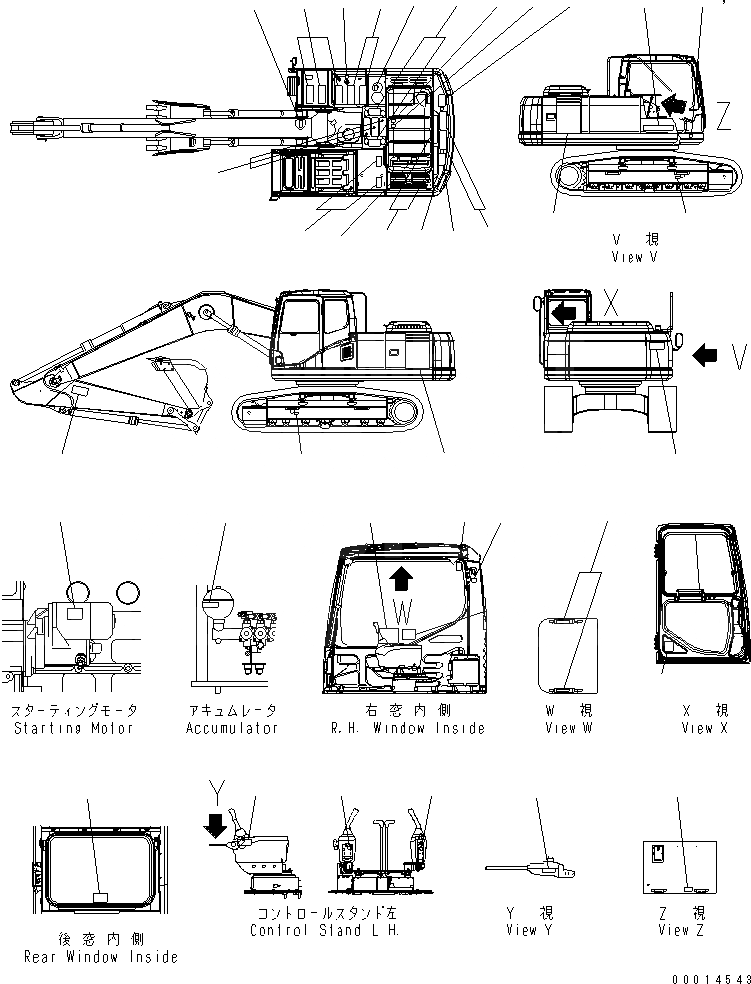 Z

V 視
View V

X

V

W

スターティングモータ
Starting Motor

アキュムレータ
Accumulator

右窓内側
R.H. Window Inside

W 視
View W

X 視
View X

Y

後窓内側
Rear Window Inside

コントロールスタンド左
Control Stand L.H.

Y 視
View Y

Z 視
View Z

00014543