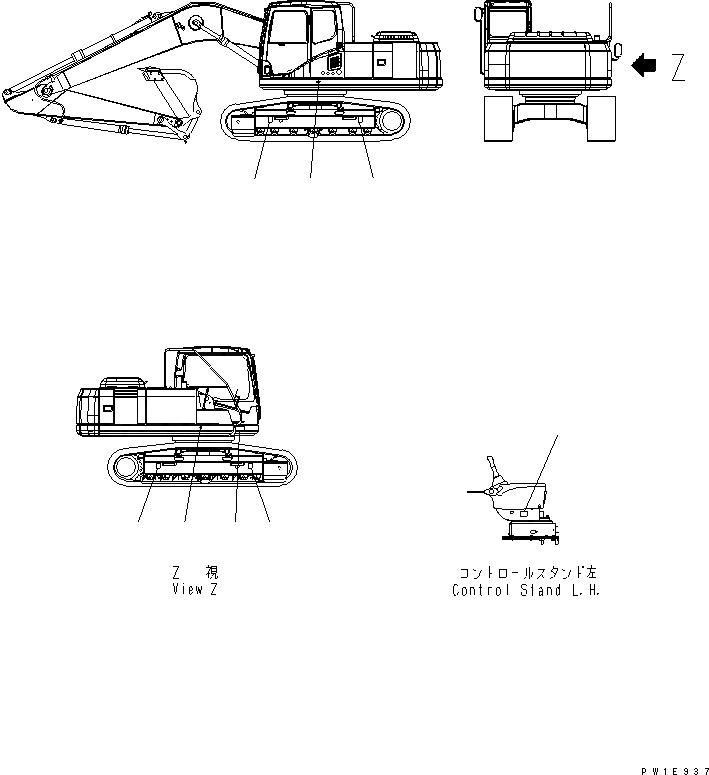 Z

Z 視
View Z

コントロールスタンド左
Control Stand L.H.

PW1E937