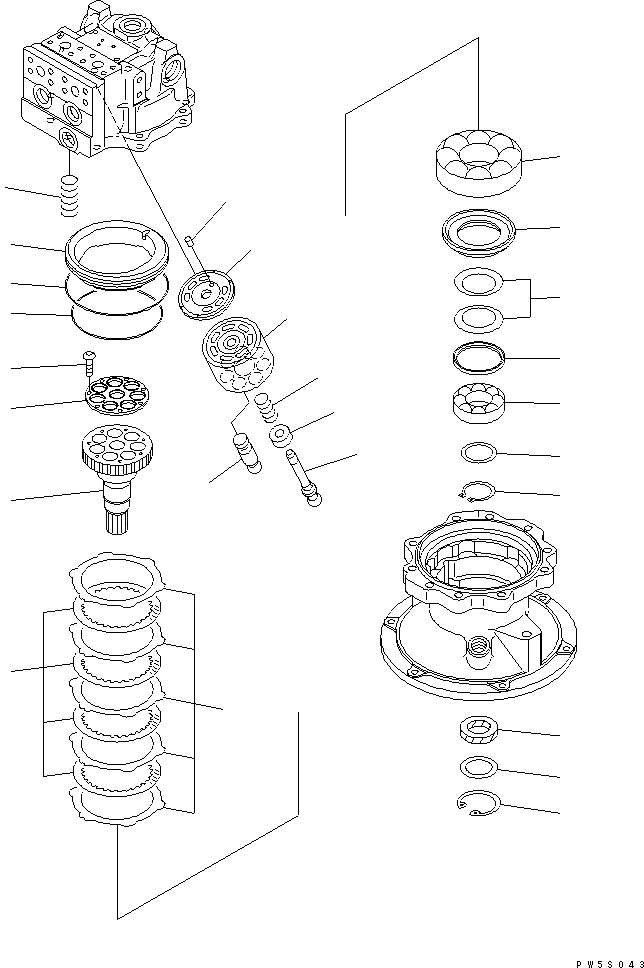 PW5S043