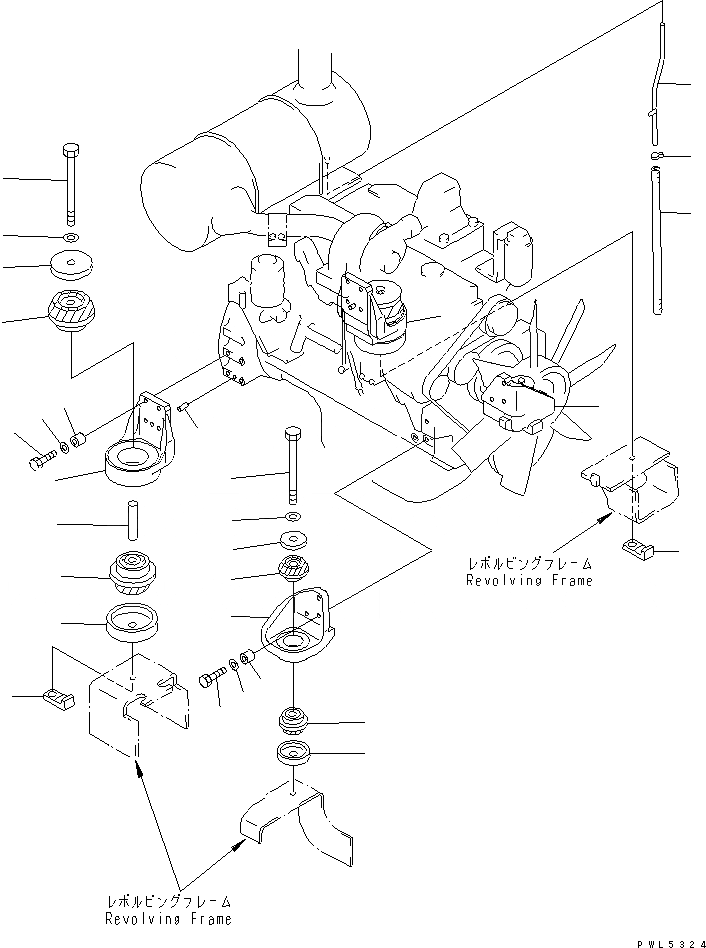 レボルビングフレーム
Revolving Frame

レボルビングフレーム
Revolving Frame

PWL5324