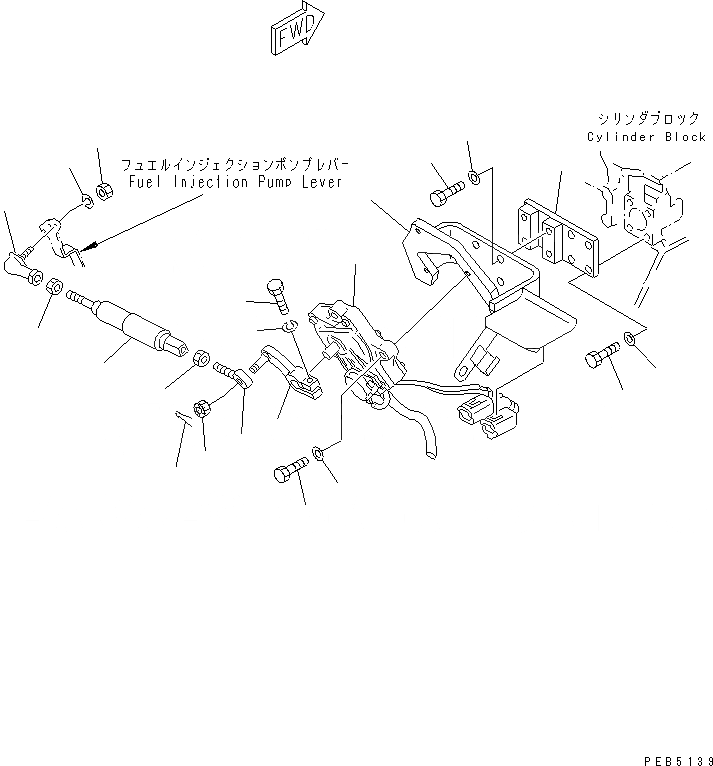 FWD

シリンダブロック
Cylinder Block

フュエルインジェクションポンプレバー
Fuel Injection Pump Lever

PEB5139