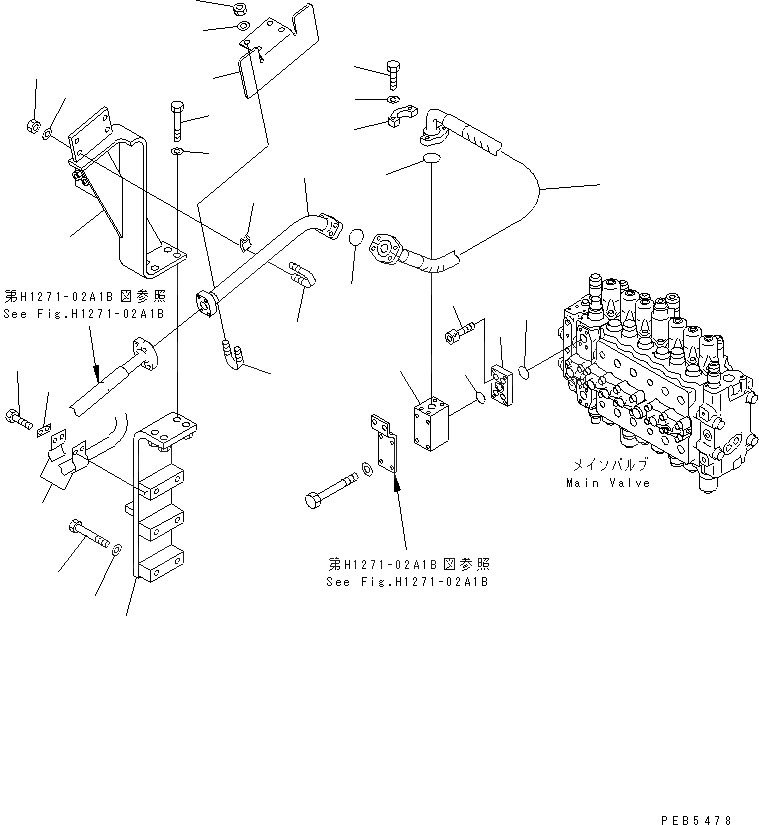 第H1271-02A1B図参照
See Fig.H1271-02A1B

メインバルブ
Main Valve

第H1271-02A1B図参照
See Fig.H1271-02A1B

PEB5478