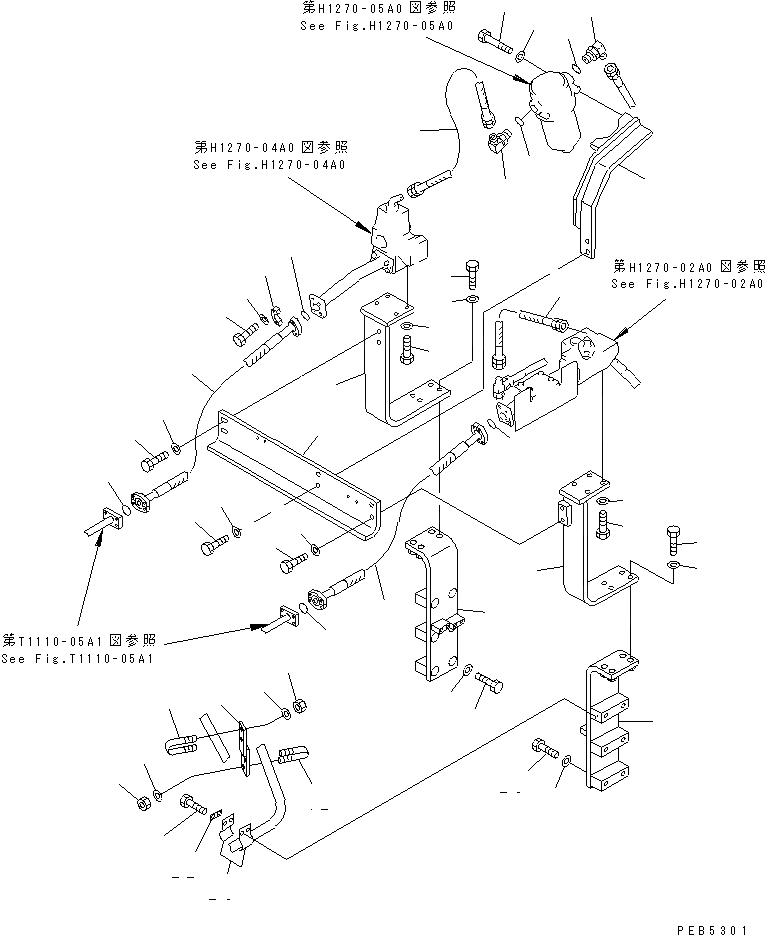 第H1270-05A0 図参照
See Fig.H1270-05A0

第H1270-04A0 図参照
See Fig.H1270-04A0

第H1270-02A0 図参照
See Fig.H1270-02A0

第T1110-05A1 図参照
See Fig.T1110-05A1

PEB5301