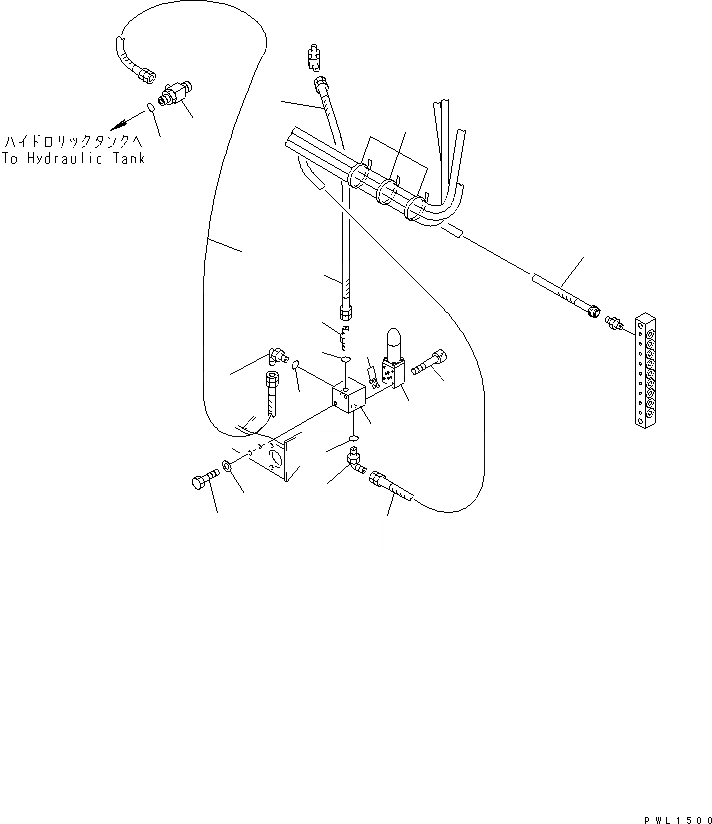 ハイドロリックタンクへ
To Hydraulic Tank

PWL1500