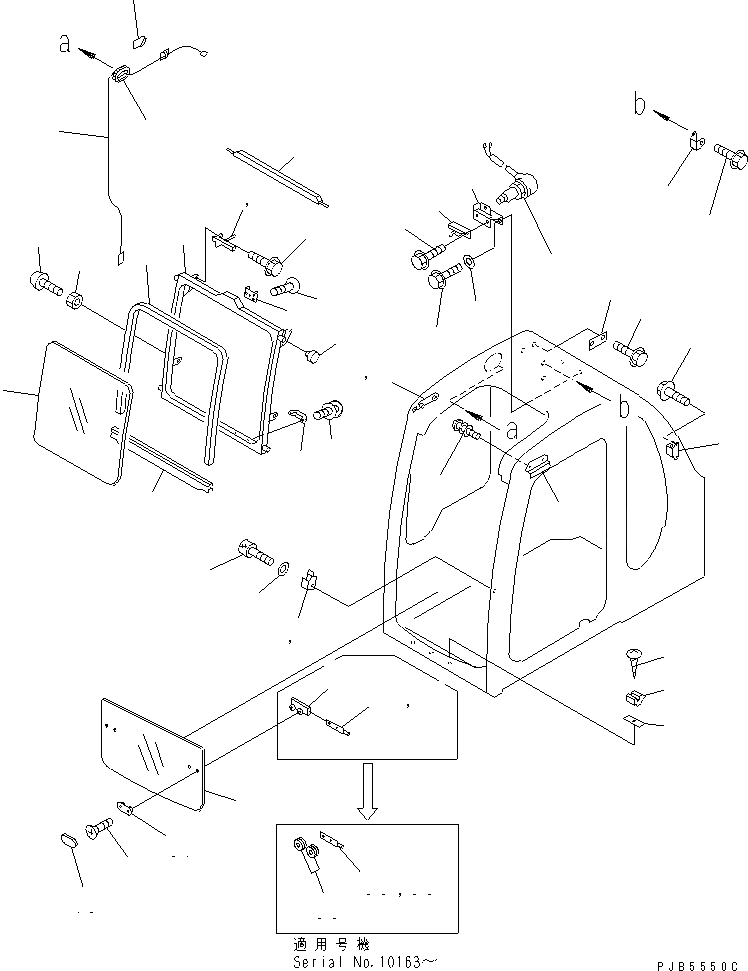 a

b

a

b

適用号機
Serial No.10163～

PJB5550C