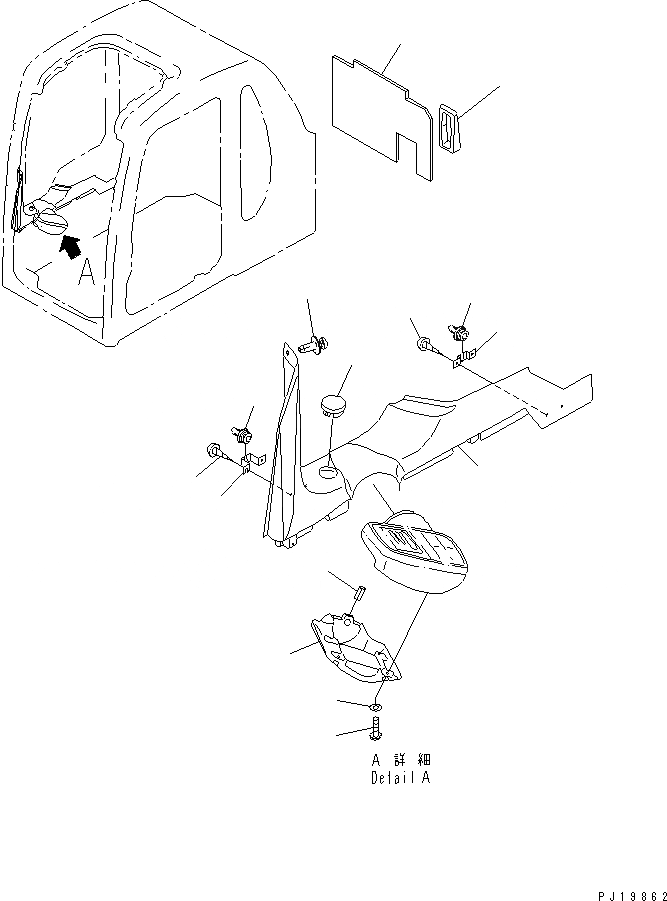 A

A 詳細
Detail A

PJ19862