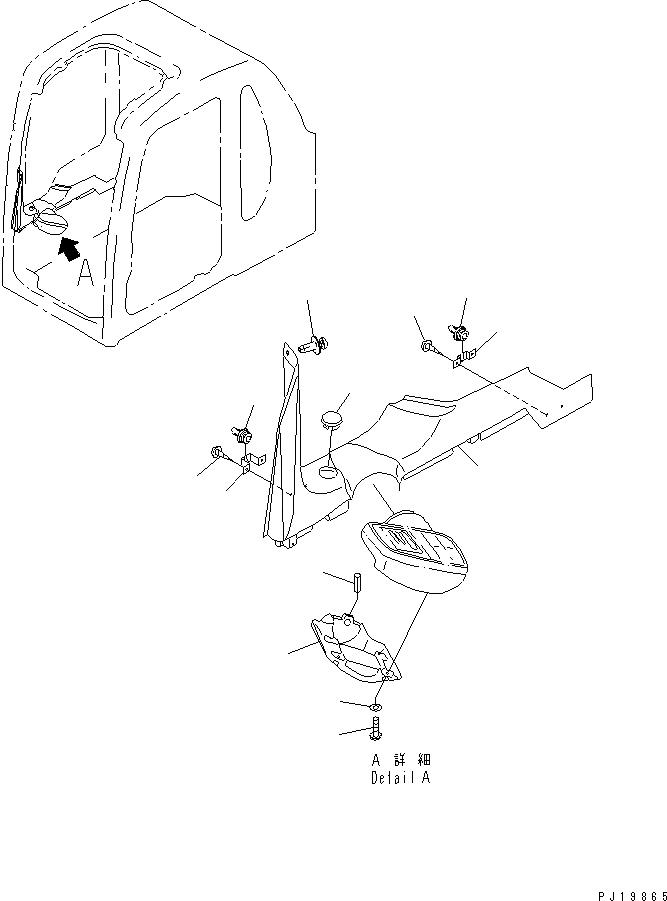 A

A 詳細
Detail A

PJ19865