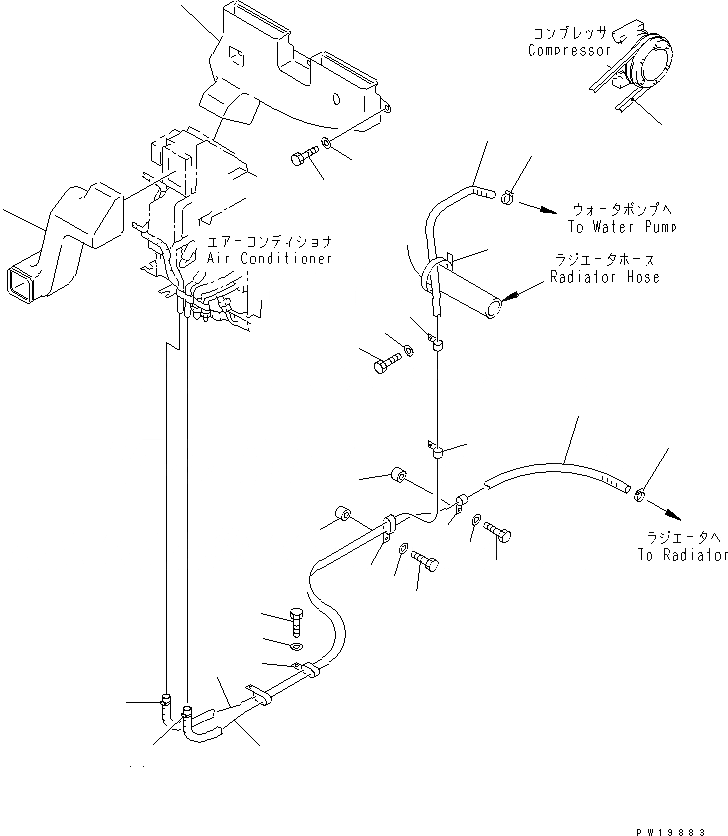 コンプレッサ
Compressor

ウォータポンプへ
To Water Pump

エアーコンディショナ
Air Conditioner

ラジエータホース
Radiator Hose

ラジエータへ
To Radiator

PW19883