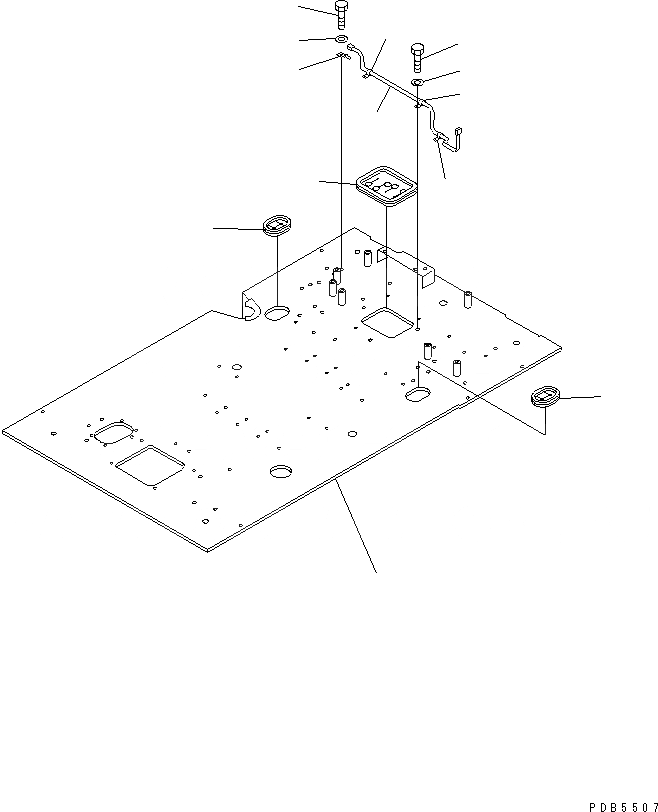 PDB5507