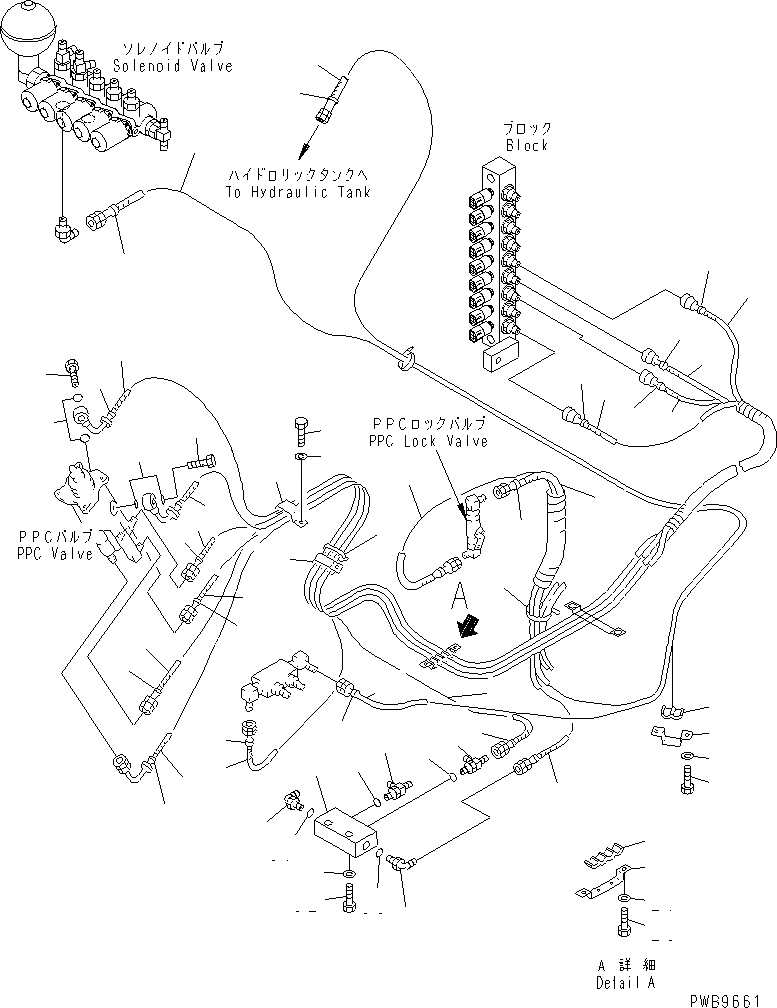 ソレノイドバルブ
Solenoid Valve

ハイドロリックタンクへ
To Hydraulic Tank

ブロック
Block

PPCロックバルブ
PPC Lock Valve

PPCバルブ
PPC Valve

A

A 詳細
Detail A

PWB9661