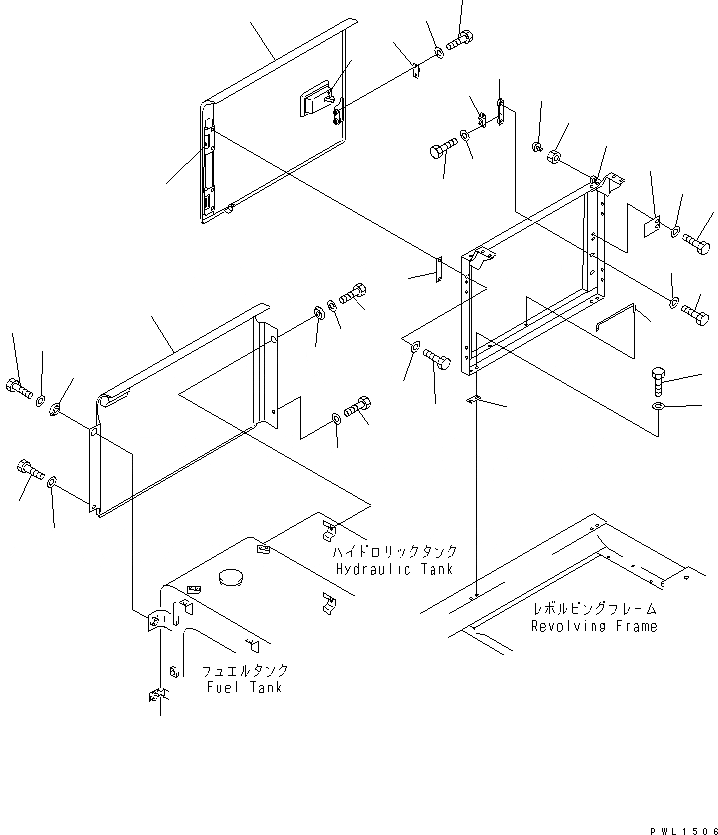 ハイドロリックタンク
Hydraulic Tank

レボルビングフレーム
Revolving Frame

フュエルタンク
Fuel Tank

PWL1506