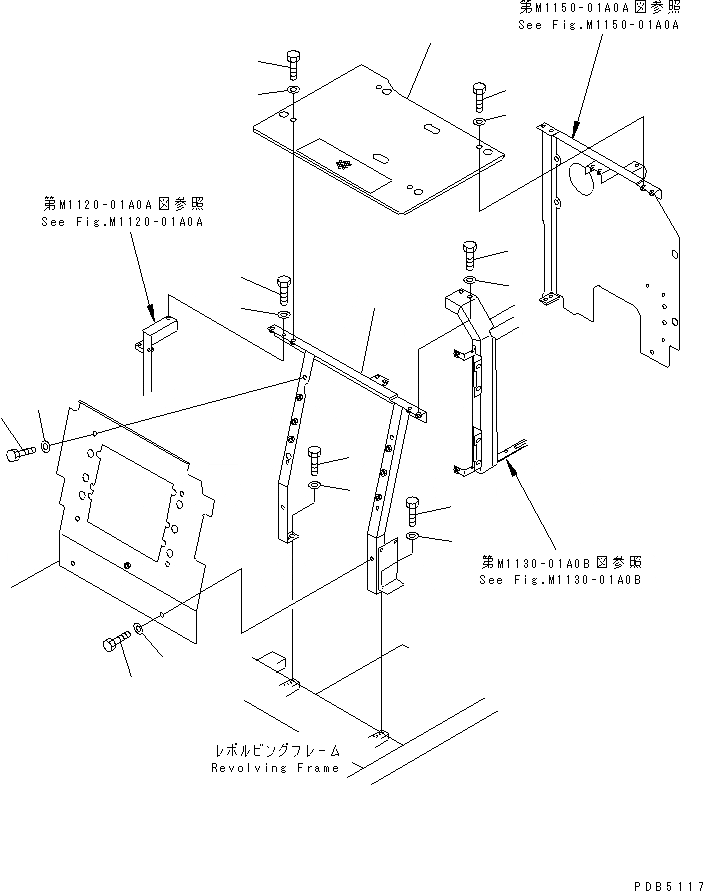 第M1150-01A0A図参照
See Fig.M1150-01A0A

第M1120-01A0A図参照
See Fig.M1120-01A0A

第M1130-01A0B図参照
See Fig.M1130-01A0B

レボルビングフレーム
Revolving Frame

PDB5117