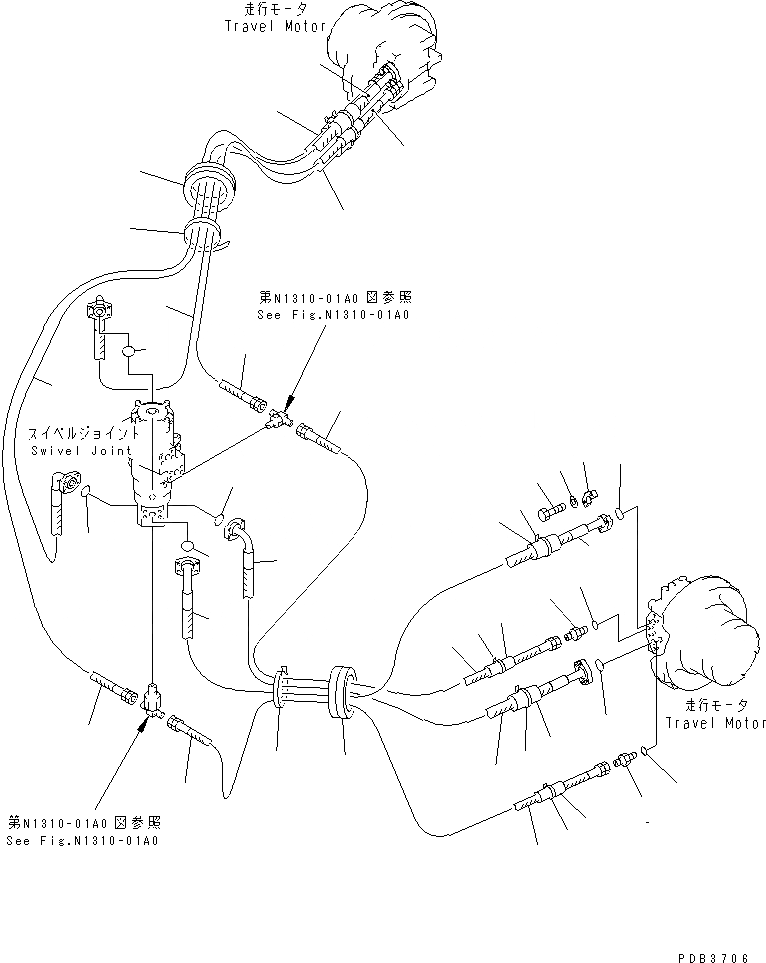 走行モータ
Travel Motor

第N1310-01A0 図参照
See Fig.N1310-01A0

スイベルジョイント
Swivel Joint

走行モータ
Travel Motor

第N1310-01A0 図参照
See Fig.N1310-01A0

PDB3706