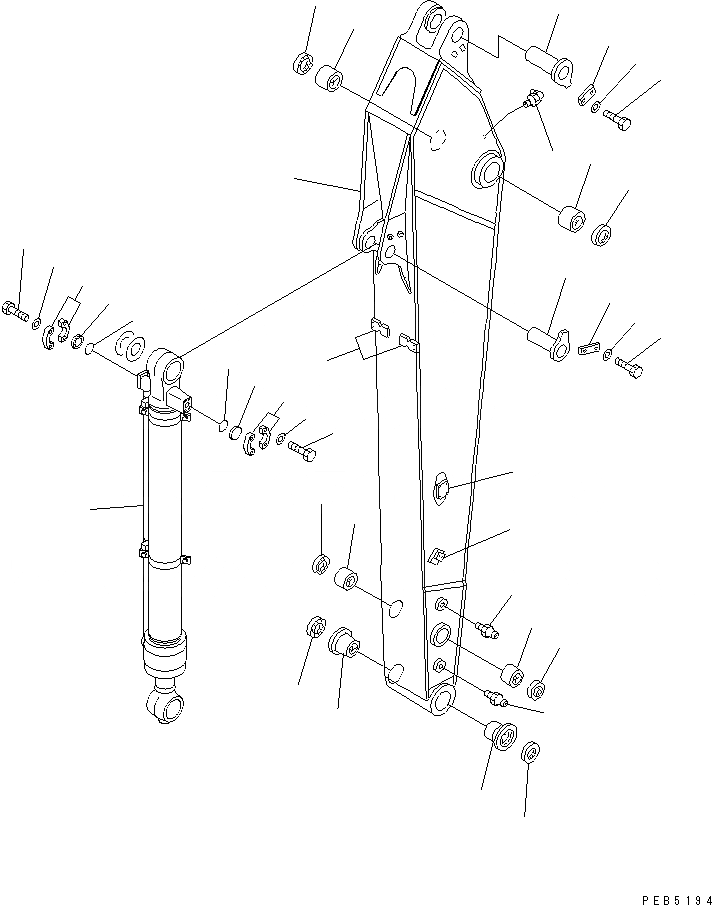 PEB5194