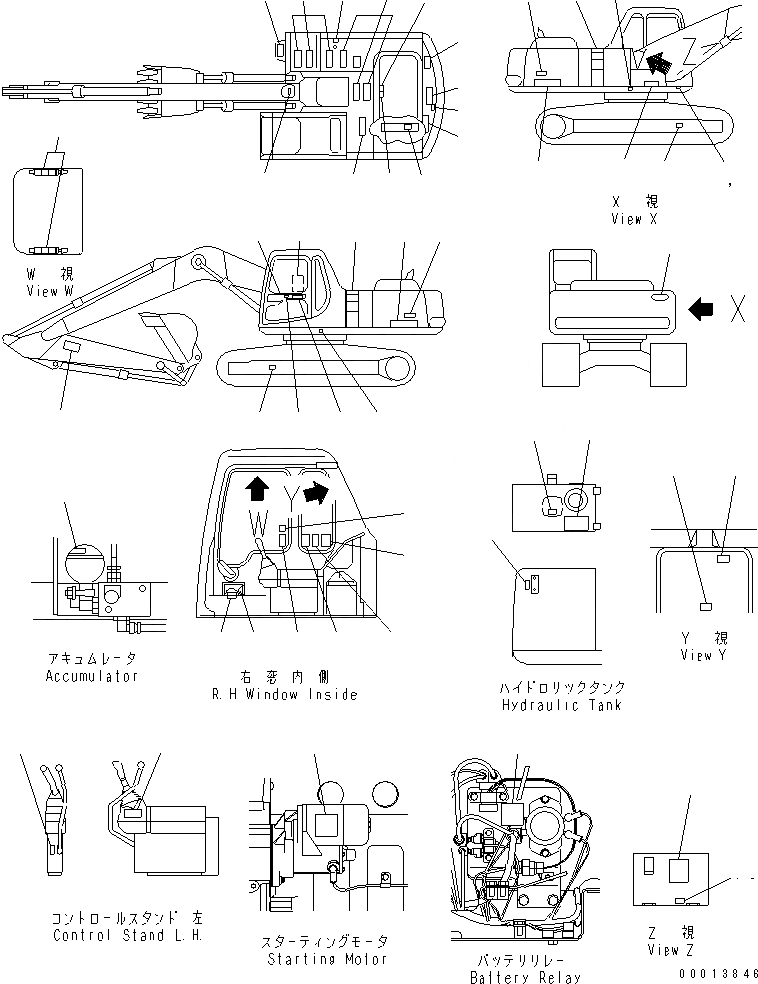 Z

X 視
View X

W 視
View W

X

Y
W

アキュムレータ
Accumulator

右 窓 内 側
R.H Window Inside

ハイドロリックタンク
Hydraulic Tank

Y 視
View Y

コントロールスタンド 左
Control Stand L.H.

スターティングモータ
Starting Motor

バッテリリレー
Battery Relay

Z 視
View Z

00013846