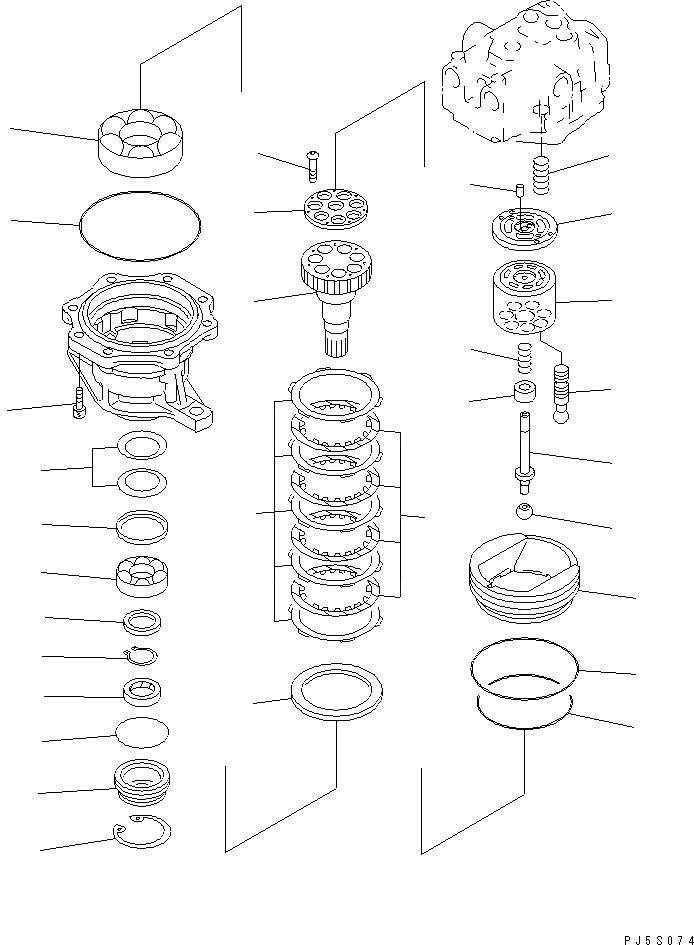 PJ5S074