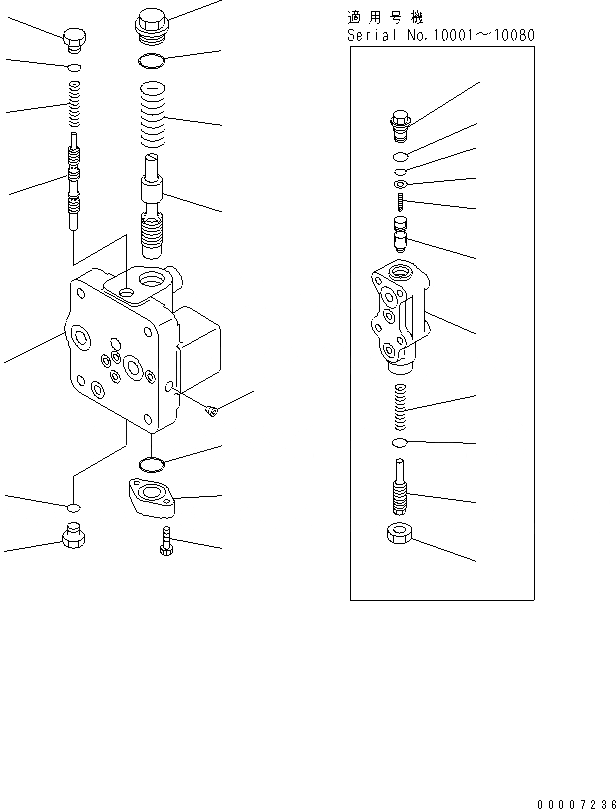 適用号機
Serial No.10001~10080

00007236