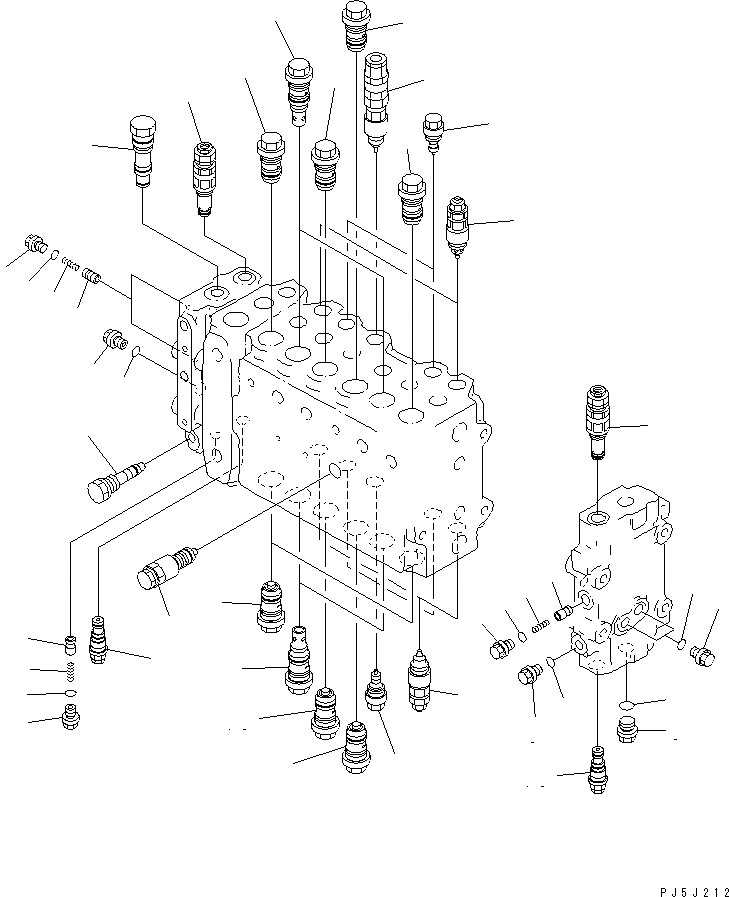 PJ5J212